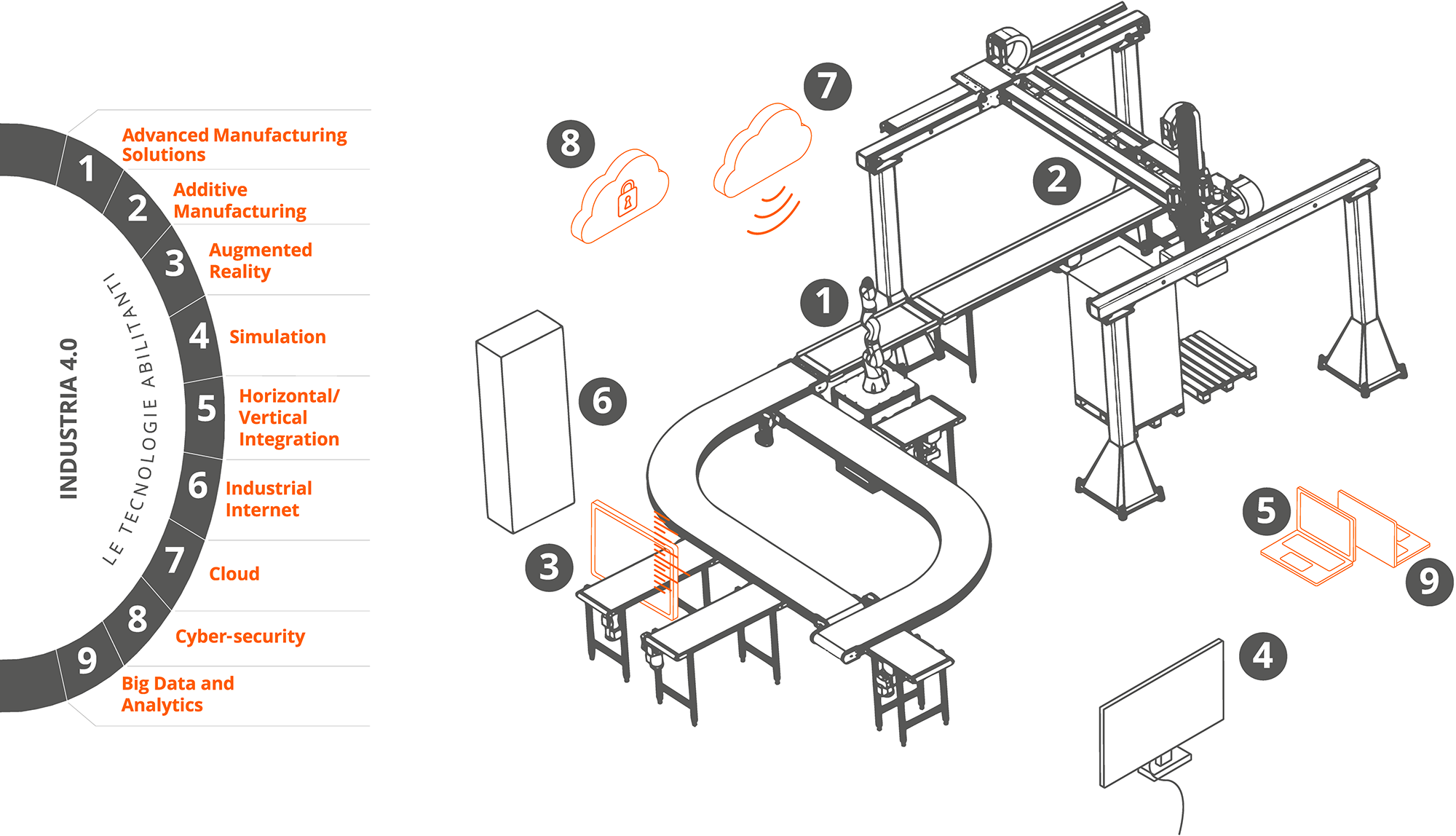 INDUSTRIA 4.0

LE TECNOLOGIE ABILITANTI

1 Advanced Manufacturing Solutions

2 Additive Manufacturing

3 Augmented Reality

4 Simulation

5 Horizontal/ Vertical Integration

6 Industrial Internet

7 Cloud

8 Cyber-security

9 Big Data and Analytics

8

7

2

1

6

3

5

9

4