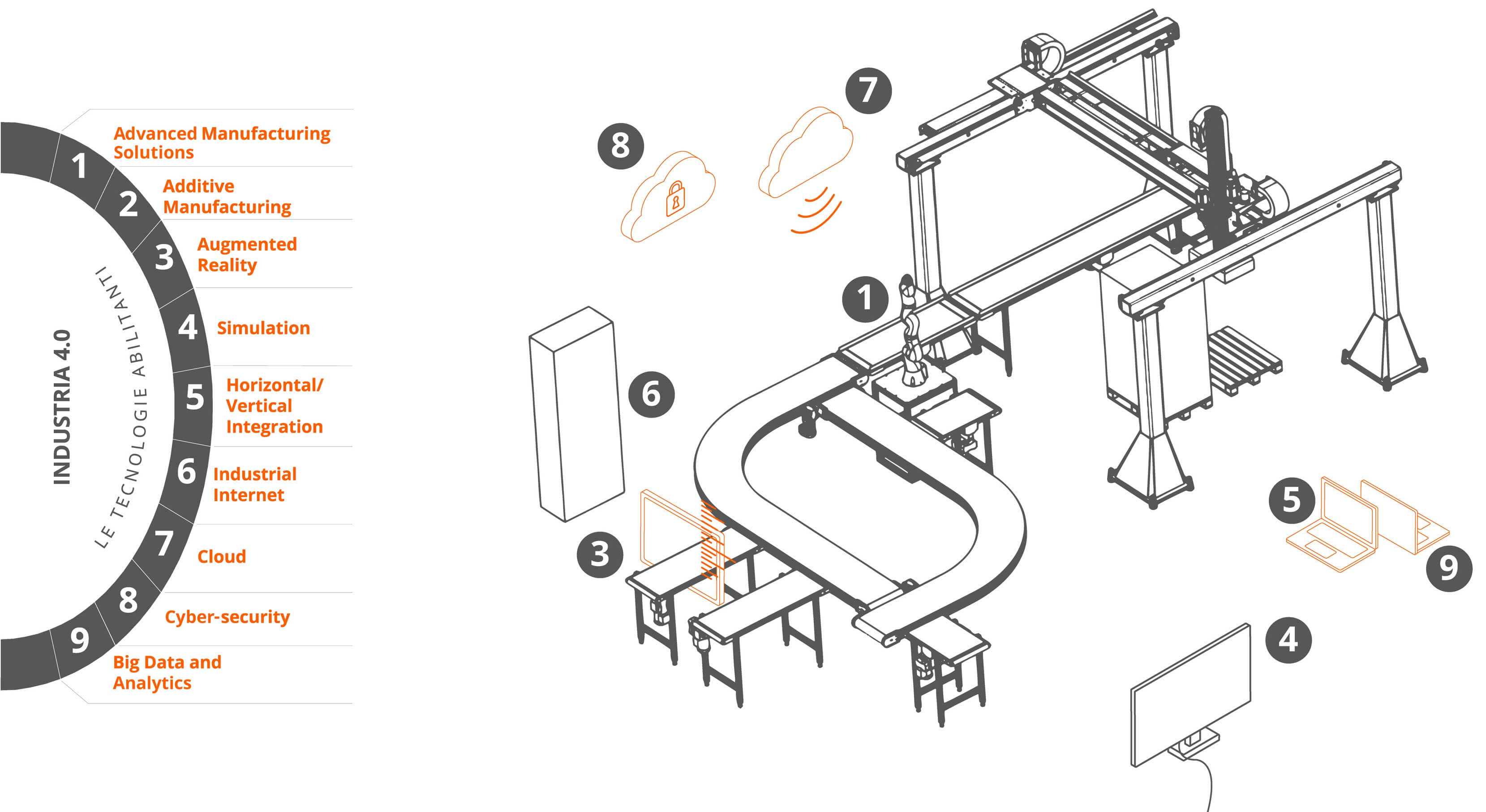 INDUSTRIA 4.0

LE TECNOLOGIE ABILITANTI

1 Advanced Manufacturing Solutions

2 Additive Manufacturing

3 Augmented Reality

4 Simulation

5 Horizontal/ Vertical Integration

6 Industrial Internet

7 Cloud

8 Cyber-security

9 Big Data and Analytics

8

7

1

6

3

5

9

4